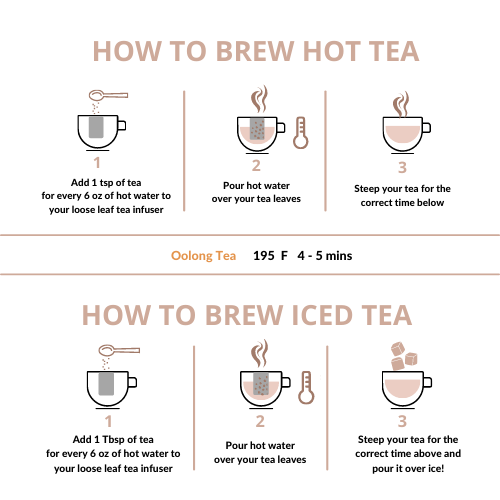 HOW TO BREW HOT TEA

1
Add 1 tsp of tea for every 6 oz of hot water to your loose leaf tea infuser

2
Pour hot water over your tea leaves

3
Steep your tea for the correct time below

Oolong Tea 195 F 4 - 5 mins

HOW TO BREW ICED TEA

1
Add 1 Tbsp of tea for every 6 oz of hot water to your loose leaf tea infuser

2
Pour hot water over your tea leaves

3
Steep your tea for the correct time above and pour it over ice!