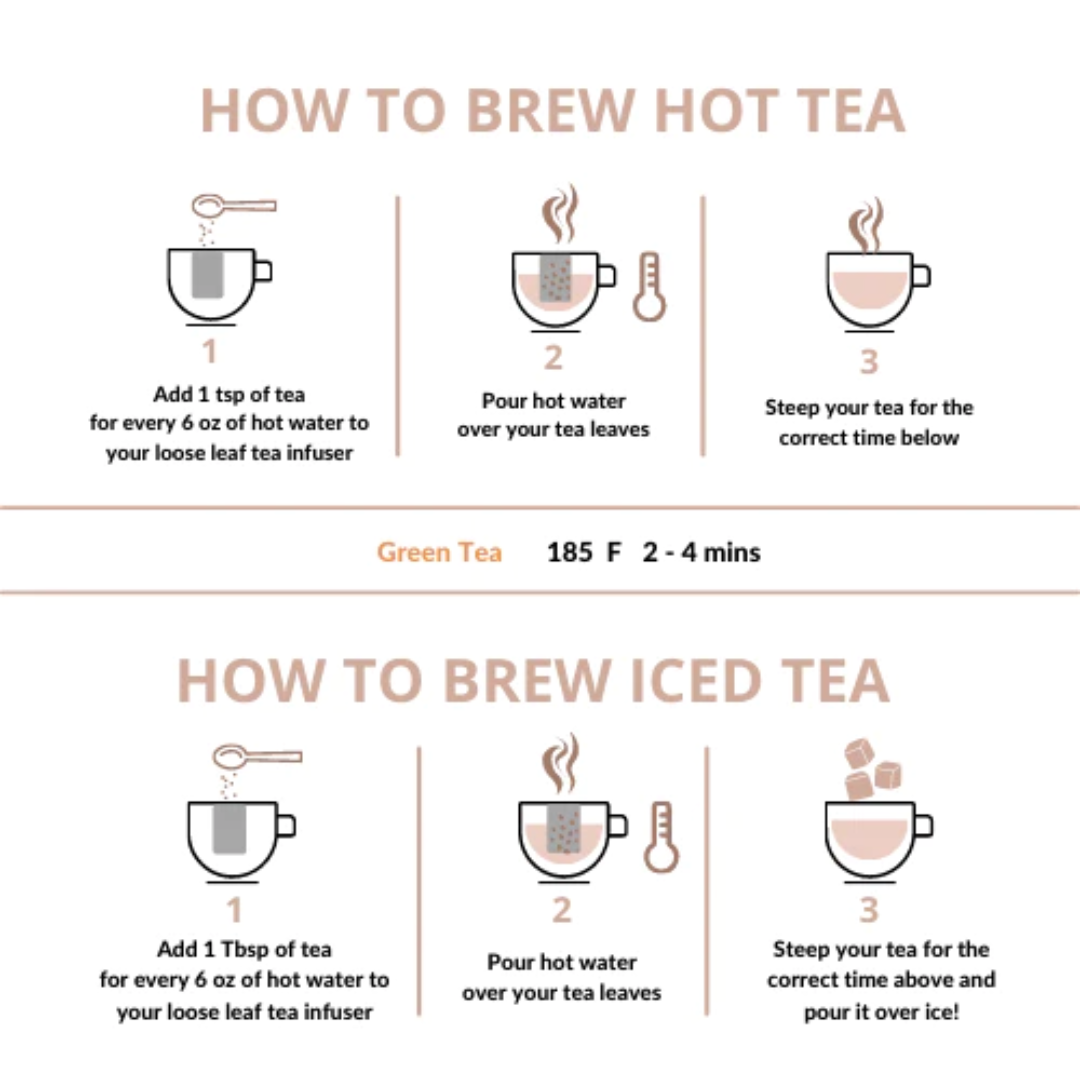 HOW TO BREW HOT TEA

1
Add 1 tsp of tea for every 6 oz of hot water to your loose leaf tea infuser

2
Pour hot water over your tea leaves

3
Steep your tea for the correct time below

Green Tea 185 F 2 - 4 mins

HOW TO BREW ICED TEA

1
Add 1 Tbsp of tea for every 6 oz of hot water to your loose leaf tea infuser

2
Pour hot water over your tea leaves

3
Steep your tea for the correct time above and pour it over ice!